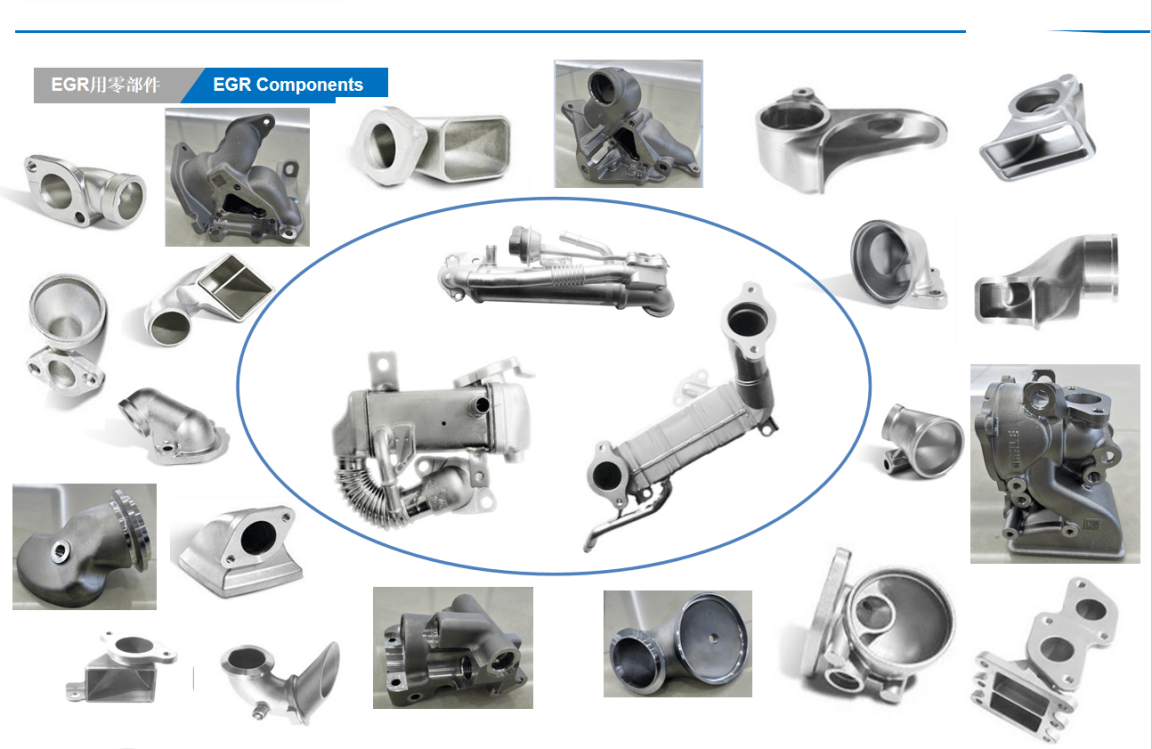 EGR用零部件 EGR Components